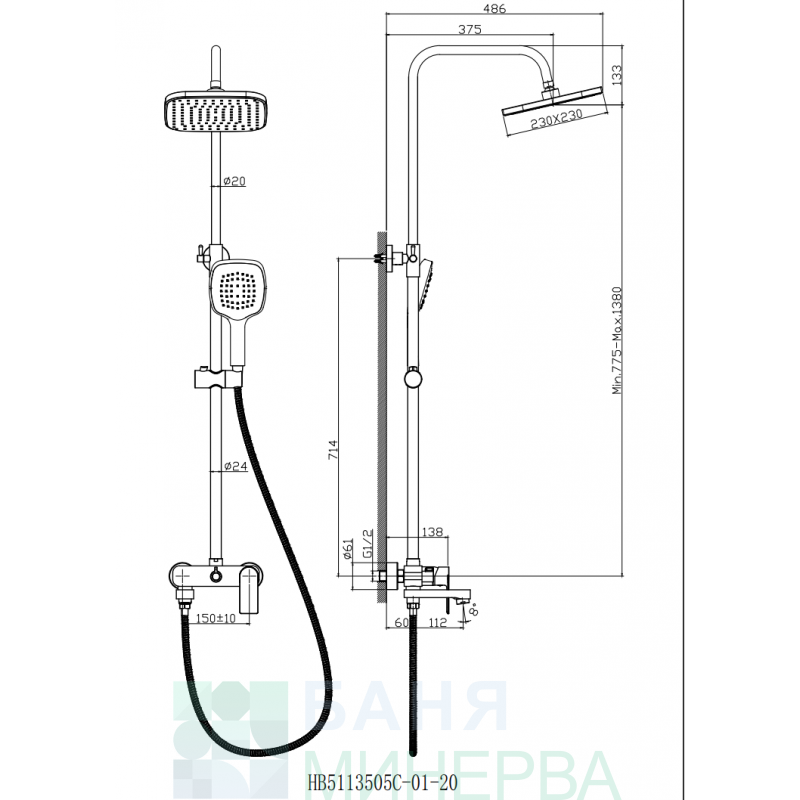 486
375
133
230X230
Ø20
Min.775-Max.1380
714
Ø24
Ø61
G1/2
138
150±10
60
112
8°
БАНЯ
МИНЕРВА
HB5113505C-01-20